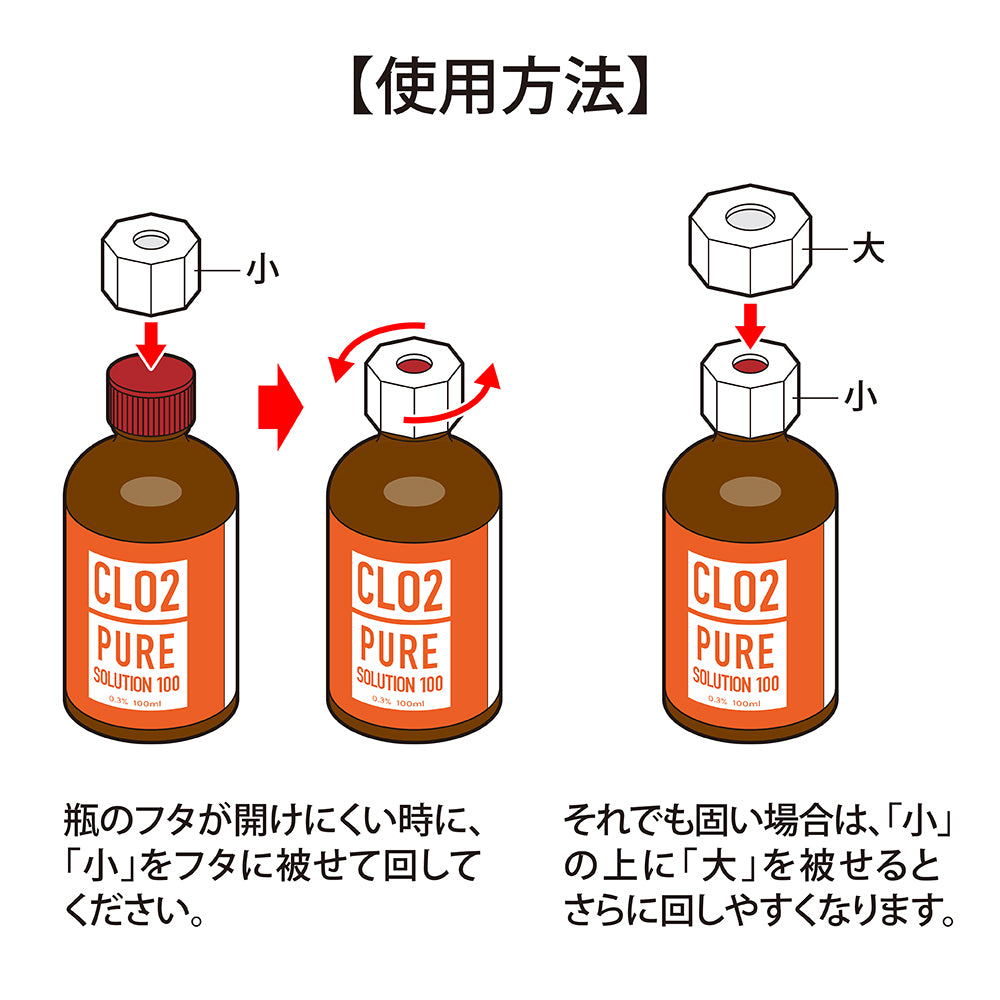 【使用方法】

小

CLO2
PURE
SOLUTION 100
0.3% 100ml

CLO2
PURE
SOLUTION 100
0.3% 100ml

大

小

CLO2
PURE
SOLUTION 100
0.3% 100ml

瓶のフタが開けにくい時に、「小」をフタに被せて回してください。

それでも固い場合は、「小」の上に「大」を被せるとさらに回しやすくなります。